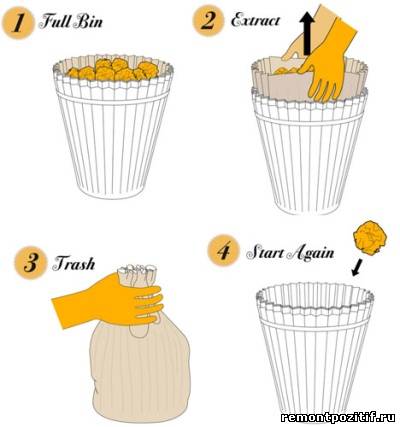 1 Full Bin

2 Extract

3 Trash

4 Start Again

remontpozitif.ru